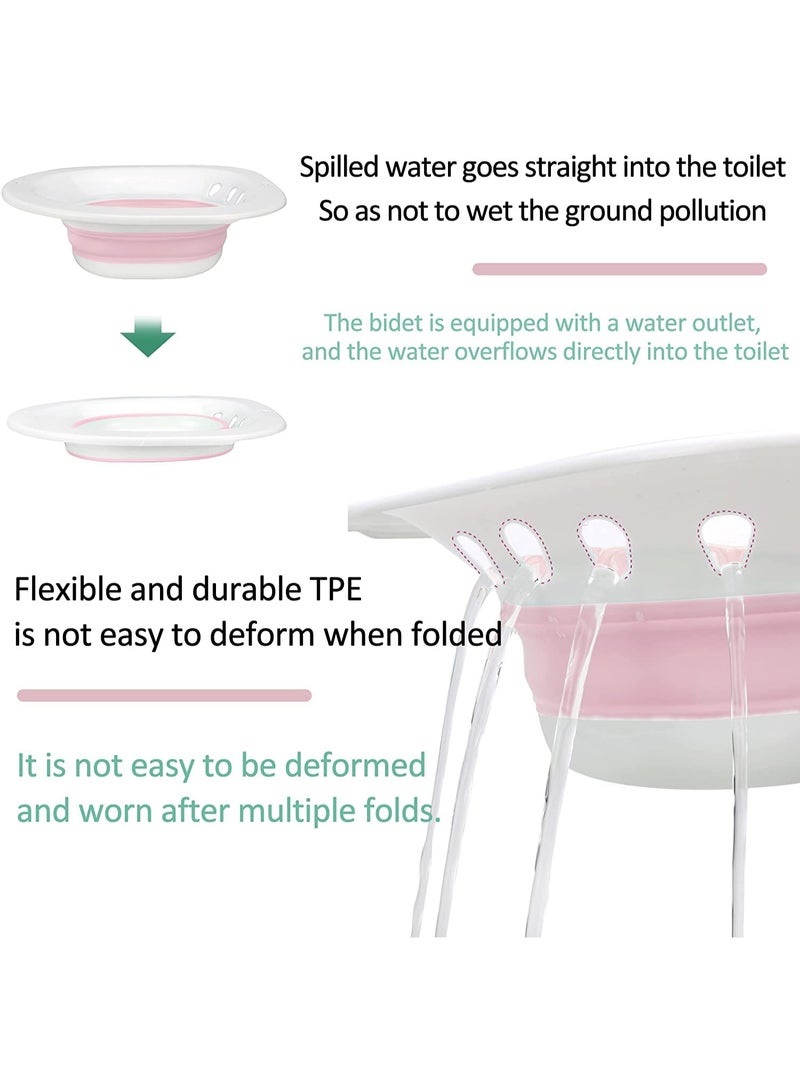 Spilled water goes straight into the toilet
So as not to wet the ground pollution

The bidet is equipped with a water outlet, and the water overflows directly into the toilet

Flexible and durable TPE
is not easy to deform when folded

It is not easy to be deformed and worn after multiple folds.